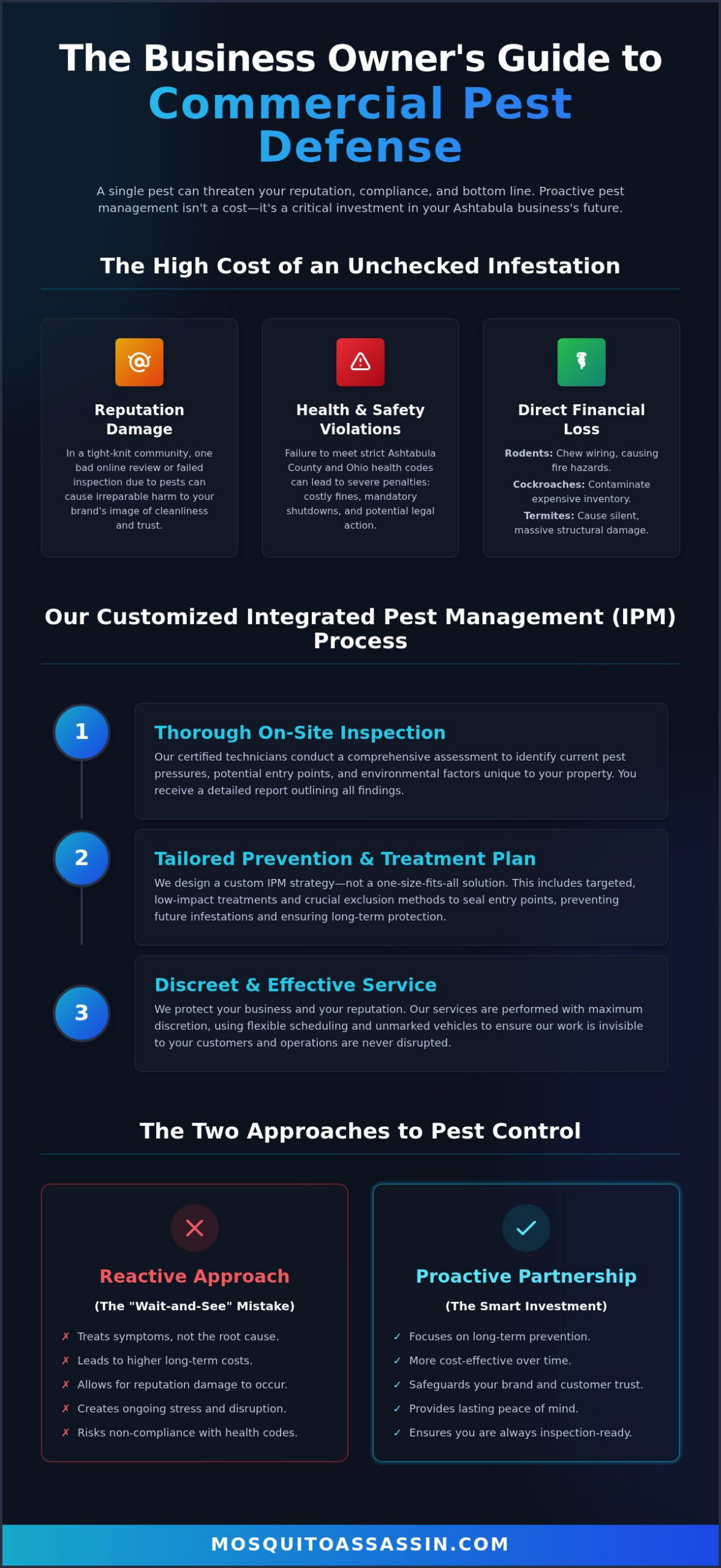 The Business Owner's Guide to Commercial Pest Defense

A single pest can threaten your reputation, compliance, and bottom line. Proactive pest management isn't a cost—it's a critical investment in your Ashtabula business's future.

The High Cost of an Unchecked Infestation

Reputation Damage

In a tight-knit community, one bad online review or failed inspection due to pests can cause irreparable harm to your brand's image of cleanliness and trust.

Health & Safety Violations

Failure to meet strict Ashtabula County and Ohio health codes can lead to severe penalties: costly fines, mandatory shutdowns, and potential legal action.

Direct Financial Loss

Rodents: Chew wiring, causing fire hazards.

Cockroaches: Contaminate expensive inventory.

Termites: Cause silent, massive structural damage.

Our Customized Integrated Pest Management (IPM) Process

1

Thorough On-Site Inspection

Our certified technicians conduct a comprehensive assessment to identify current pest pressures, potential entry points, and environmental factors unique to your property. You receive a detailed report outlining all findings.

2

Tailored Prevention & Treatment Plan

We design a custom IPM strategy—not a one-size-fits-all solution. This includes targeted, low-impact treatments and crucial exclusion methods to seal entry points, preventing future infestations and ensuring long-term protection.

3

Discreet & Effective Service

We protect your business and your reputation. Our services are performed with maximum discretion, using flexible scheduling and unmarked vehicles to ensure our work is invisible to your customers and operations are never disrupted.

The Two Approaches to Pest Control

Reactive Approach

(The "Wait-and-See" Mistake)

✗ Treats symptoms, not the root cause.
✗ Leads to higher long-term costs.
✗ Allows for reputation damage to occur.
✗ Creates ongoing stress and disruption.
✗ Risks non-compliance with health codes.

Proactive Partnership

(The Smart Investment)

✓ Focuses on long-term prevention.
✓ More cost-effective over time.
✓ Safeguards your brand and customer trust.
✓ Provides lasting peace of mind.
✓ Ensures you are always inspection-ready.

MOSQUITOASSASSIN.COM